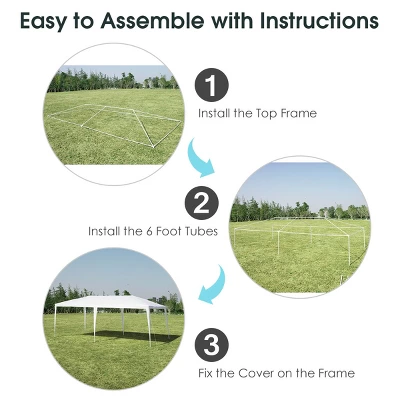 Easy to Assemble with Instructions

1

Install the Top Frame

2

Install the 6 Foot Tubes

3

Fix the Cover on the Frame